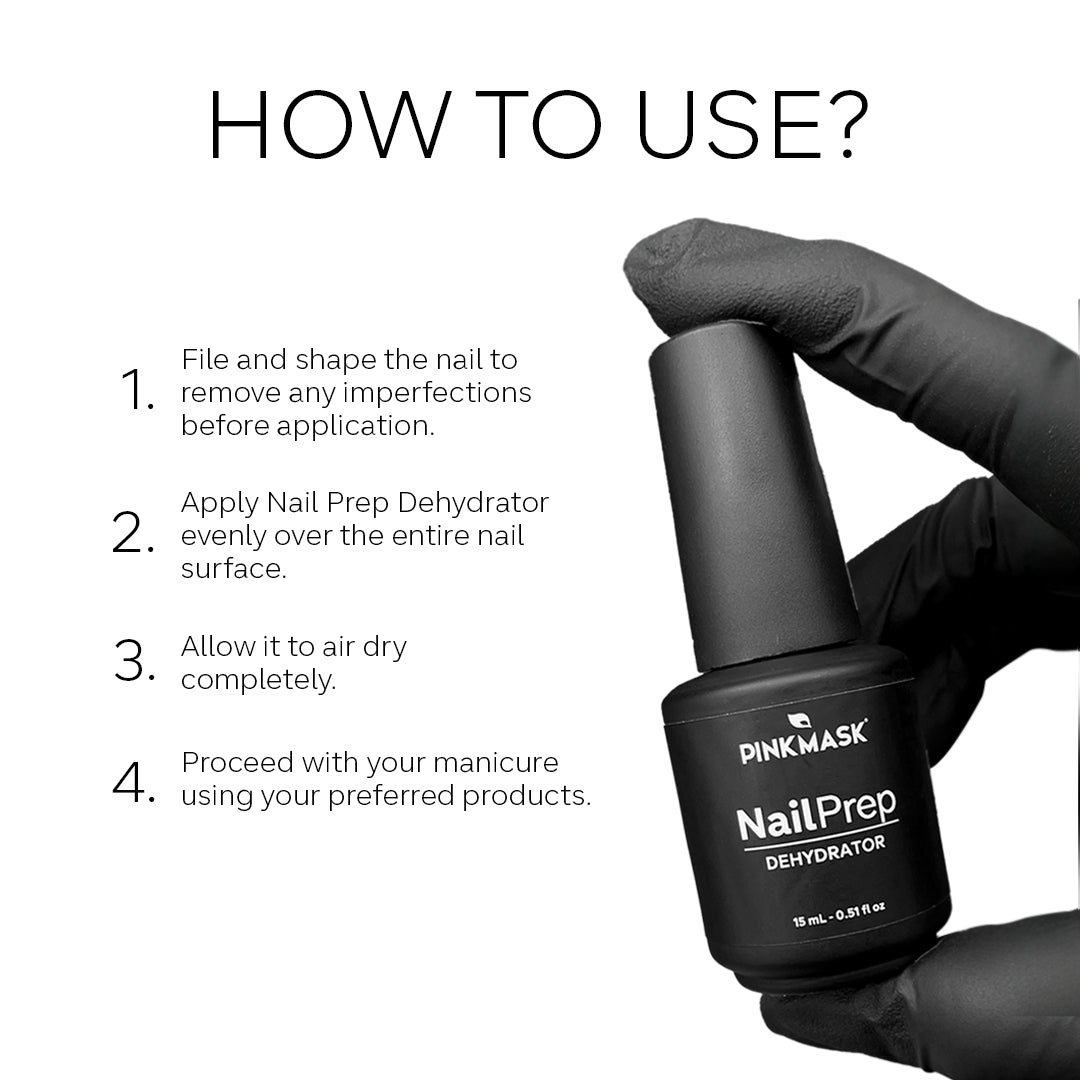 HOW TO USE?

1. File and shape the nail to remove any imperfections before application.

2. Apply Nail Prep Dehydrator evenly over the entire nail surface.

3. Allow it to air dry completely.

4. Proceed with your manicure using your preferred products.

PINKMASK

NailPrep
DEHYDRATOR

15 mL - 0.51 fl oz