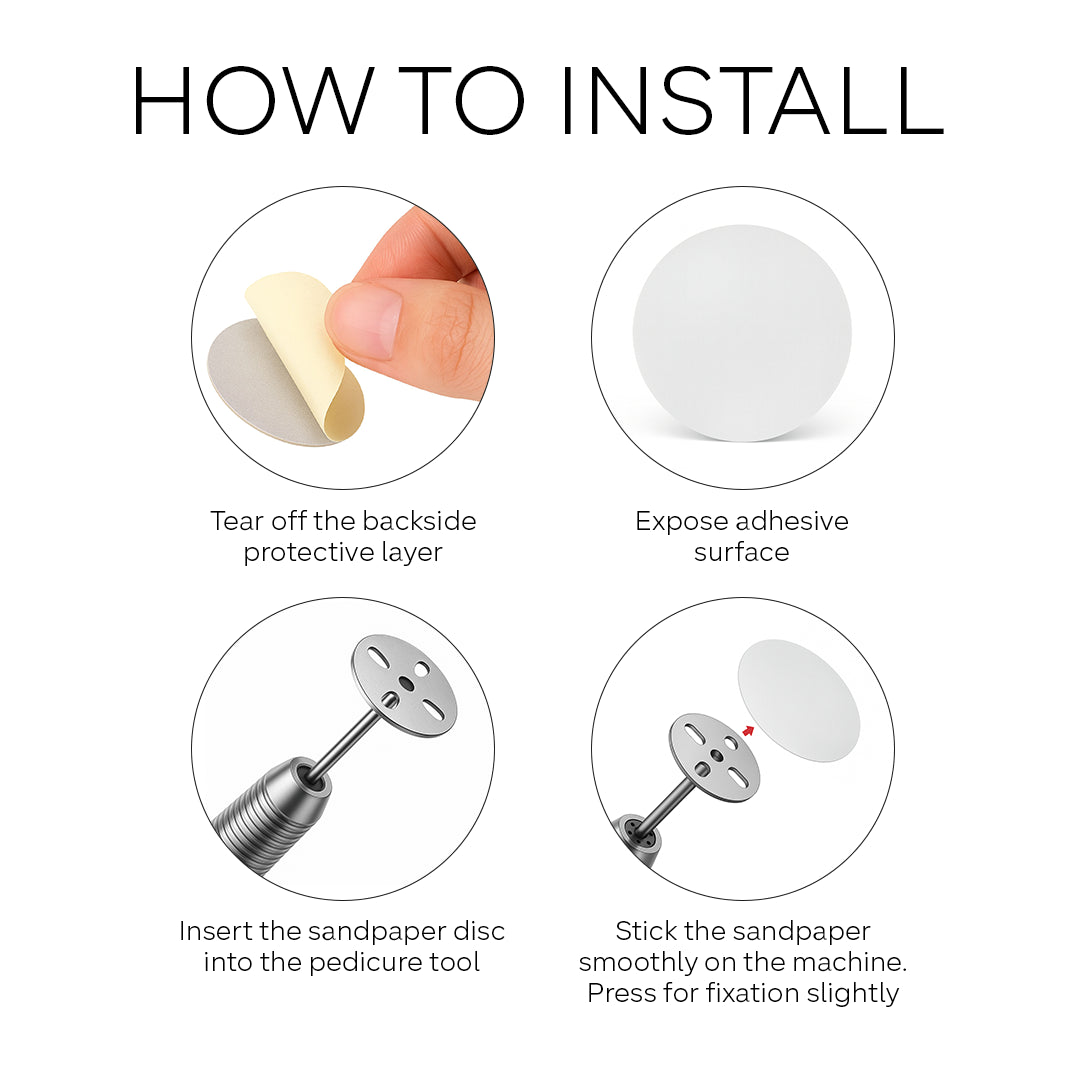 HOW TO INSTALL

Tear off the backside protective layer

Expose adhesive surface

Insert the sandpaper disc into the pedicure tool

Stick the sandpaper smoothly on the machine. Press for fixation slightly